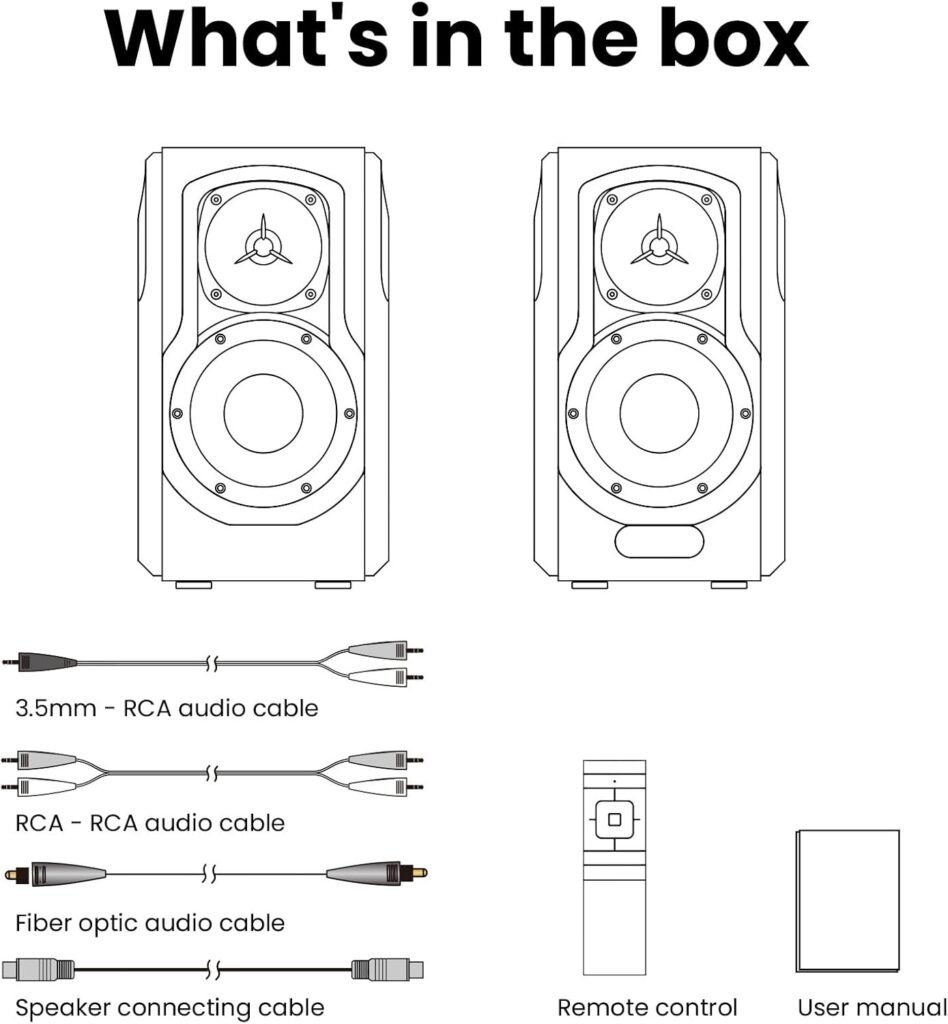 What's in the box

3.5mm - RCA audio cable

RCA - RCA audio cable

Fiber optic audio cable

Speaker connecting cable

Remote control

User manual